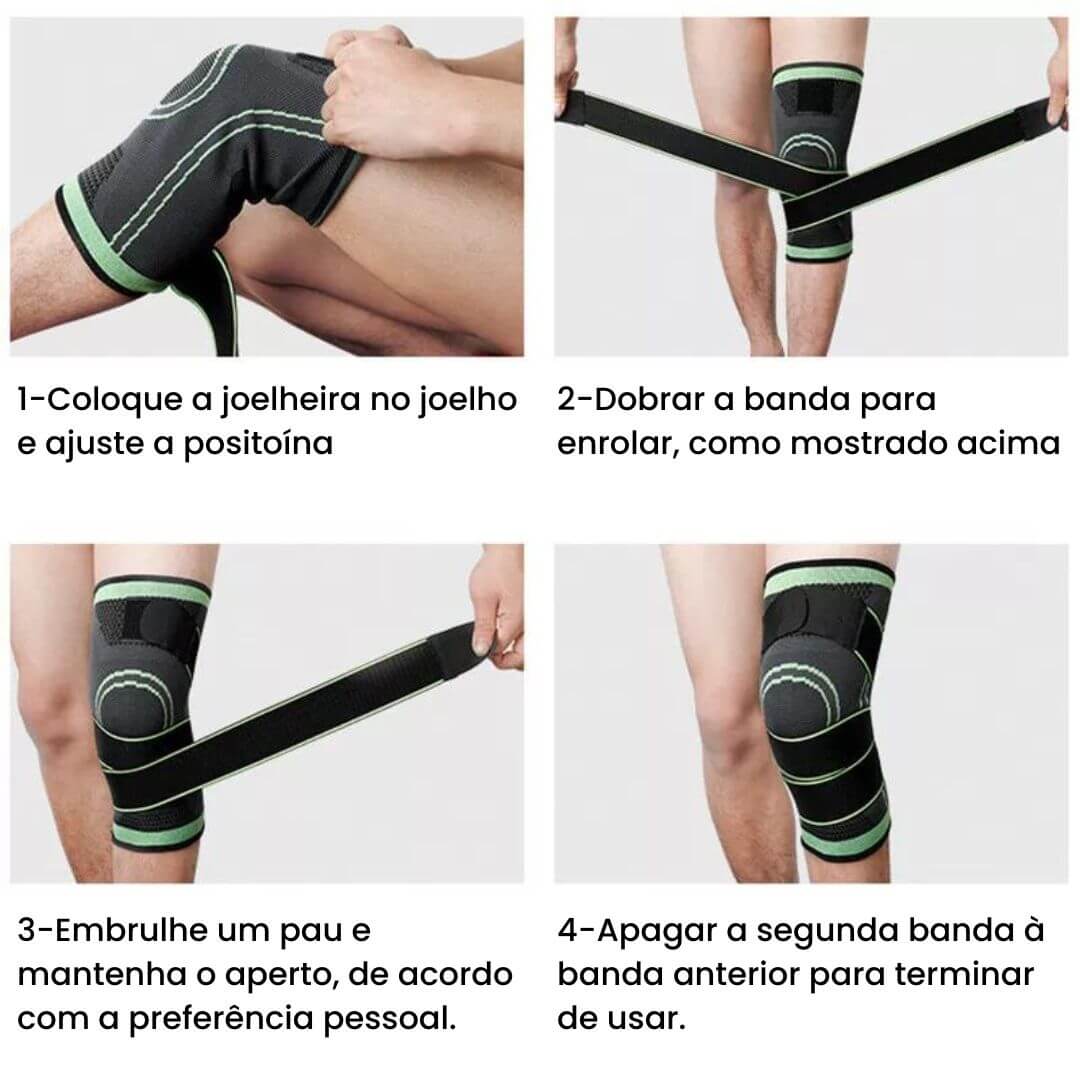 1-Coloque a joelheira no joelho e ajuste a positoína

2-Dobrar a banda para enrolar, como mostrado acima

3-Embrulhe um pau e mantenha o aperto, de acordo com a preferência pessoal.

4-Apagar a segunda banda à banda anterior para terminar de usar.