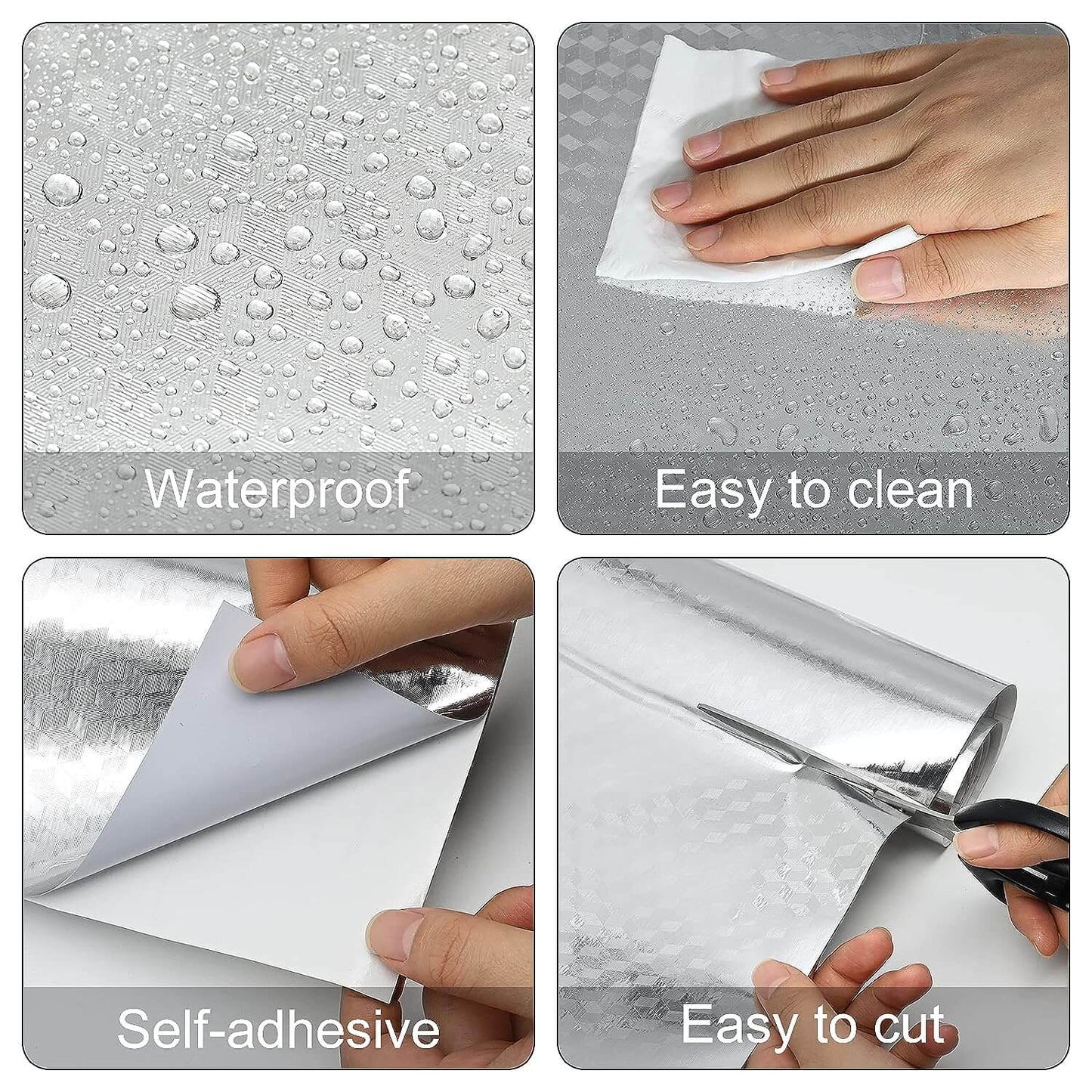 Waterproof

Easy to clean

Self-adhesive

Easy to cut